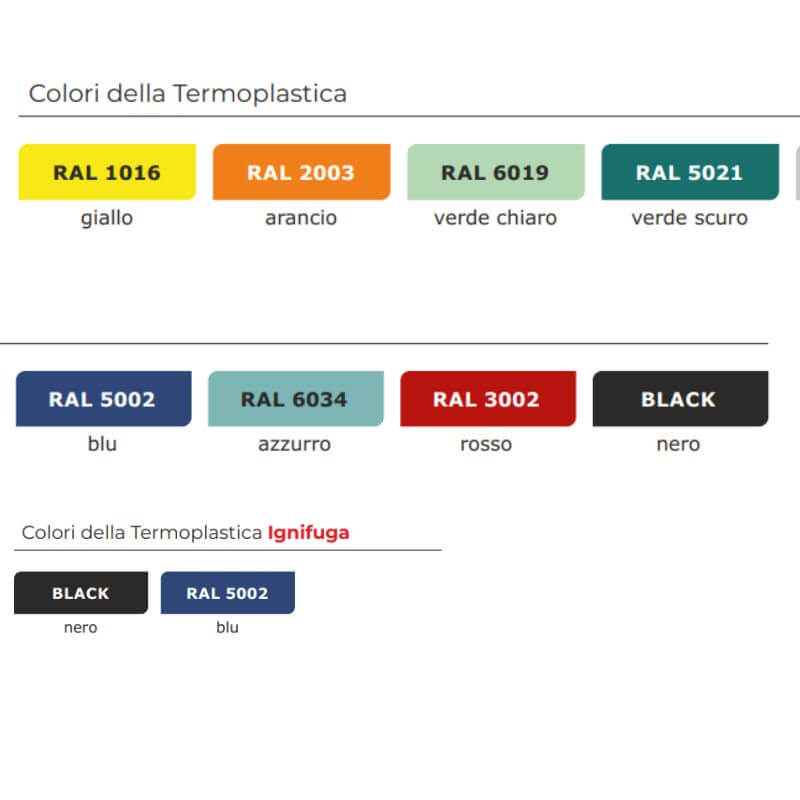 Colori della Termoplastica

RAL 1016
giallo

RAL 2003
arancio

RAL 6019
verde chiaro

RAL 5021
verde scuro

RAL 5002
blu

RAL 6034
azzurro

RAL 3002
rosso

BLACK
nero

Colori della Termoplastica Ignifuga

BLACK
nero

RAL 5002
blu